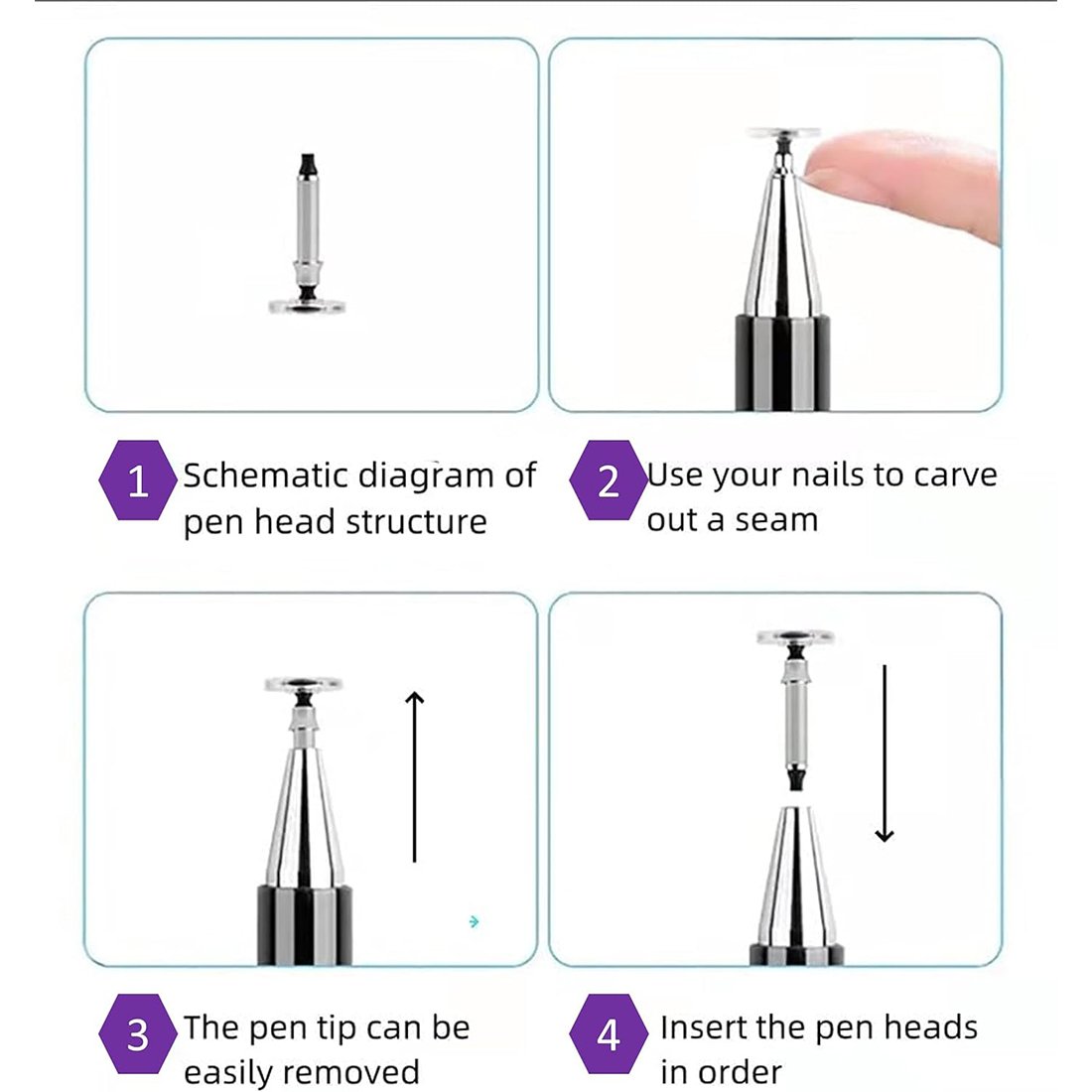 1 Schematic diagram of pen head structure

2 Use your nails to carve out a seam

3 The pen tip can be easily removed

4 Insert the pen heads in order